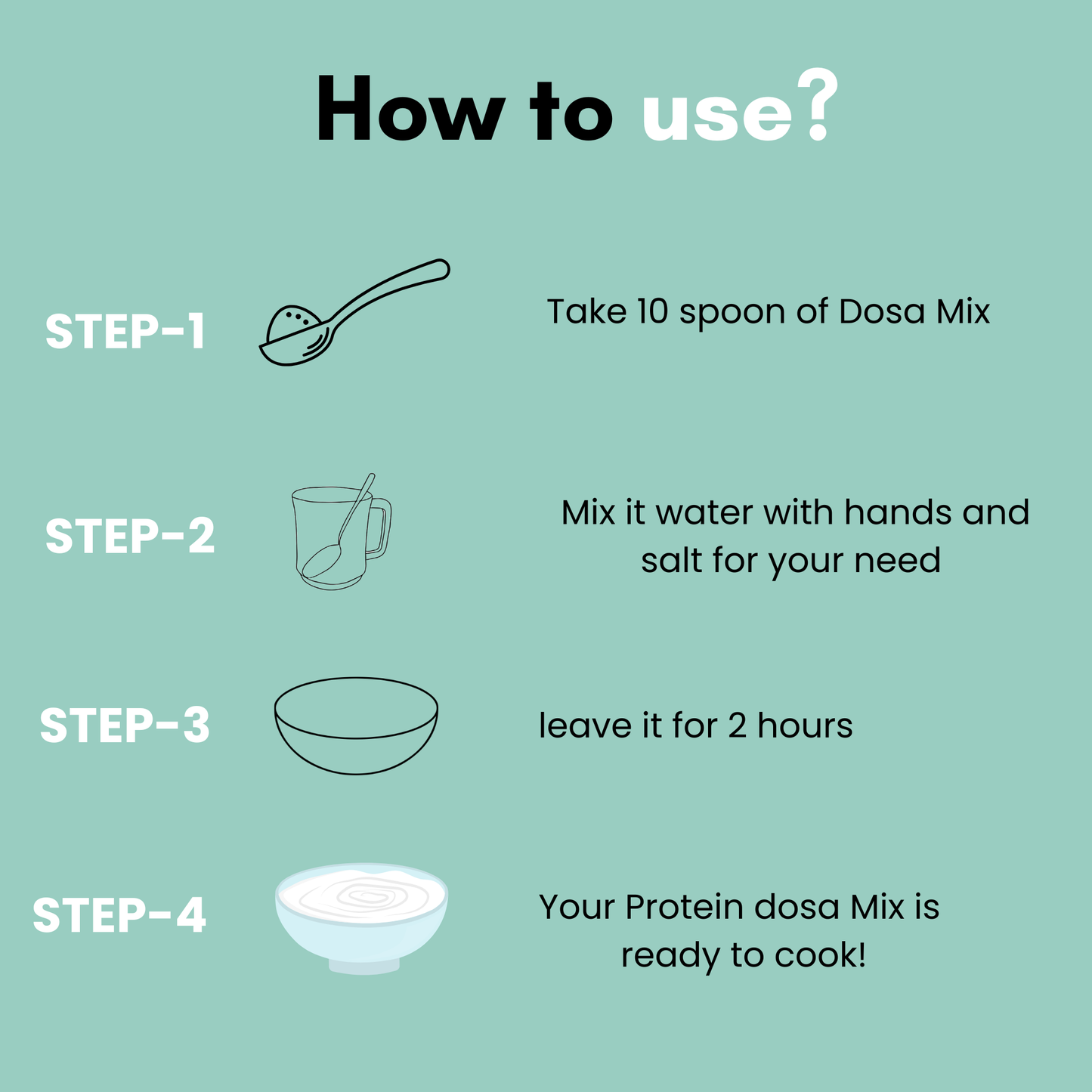 How to use?

STEP-1

Take 10 spoon of Dosa Mix

STEP-2

Mix it water with hands and salt for your need

STEP-3

leave it for 2 hours

STEP-4

Your Protein dosa Mix is ready to cook!