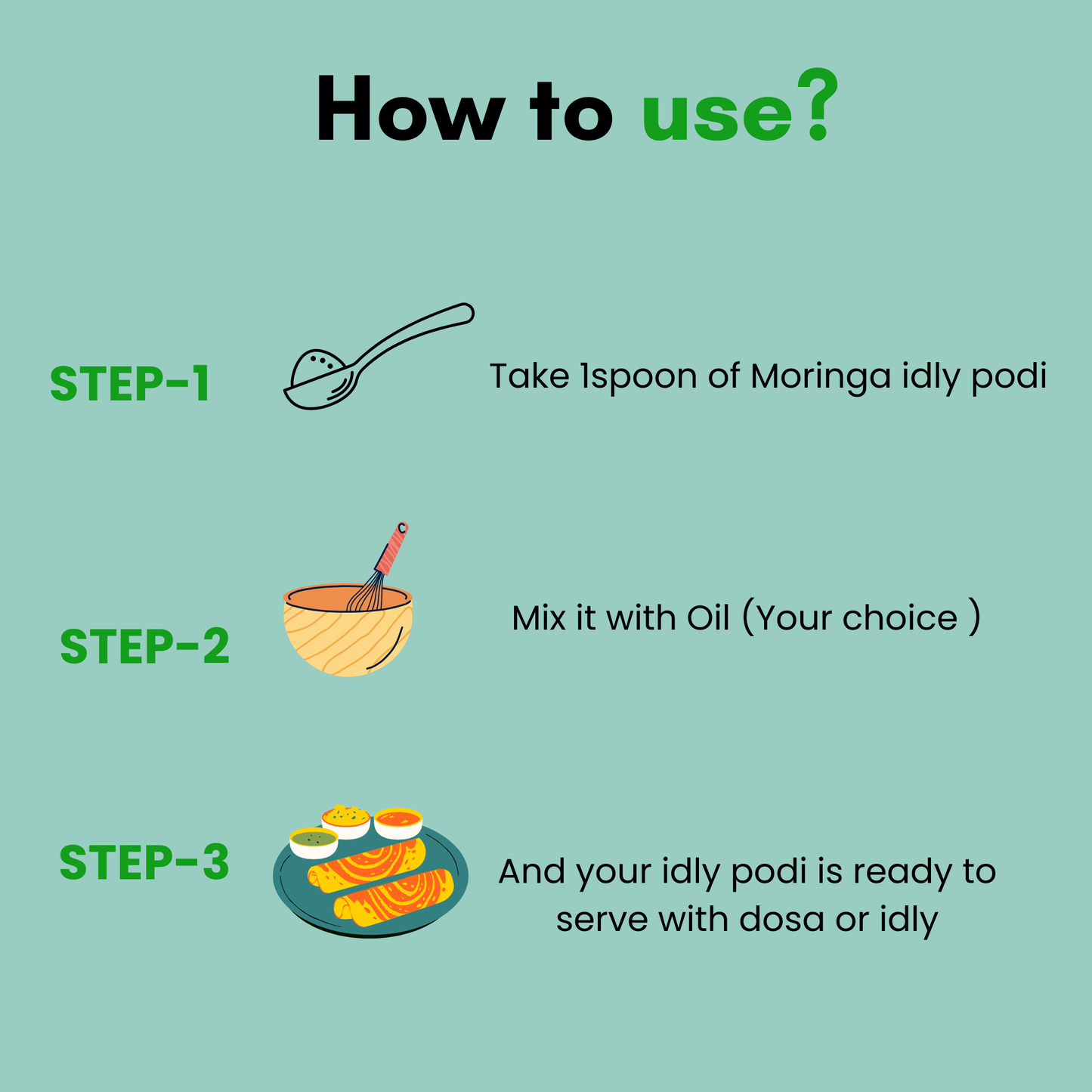 How to use?

STEP-1

Take 1spoon of Moringa idly podi

STEP-2

Mix it with Oil (Your choice )

STEP-3

And your idly podi is ready to serve with dosa or idly