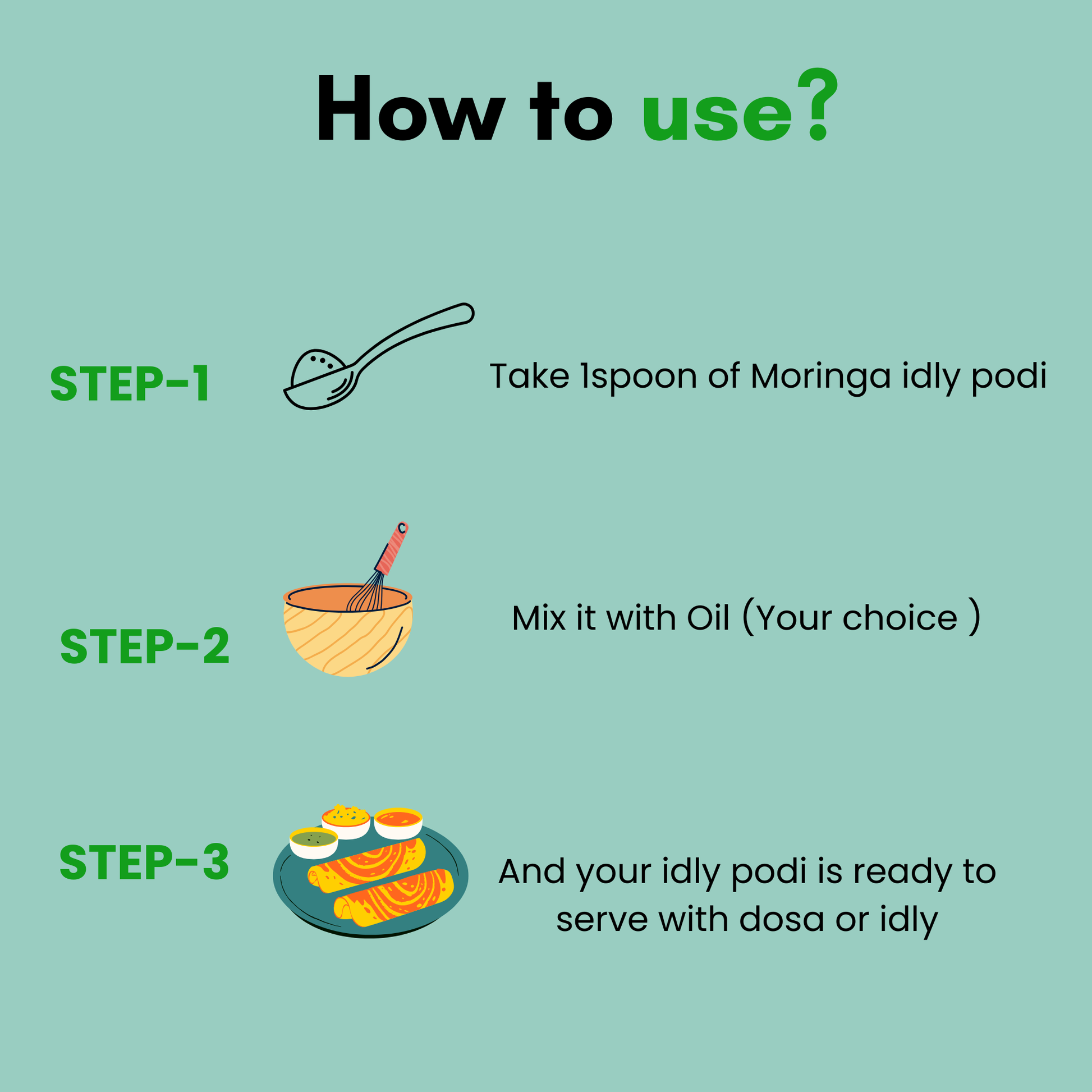 How to use?

STEP-1

Take 1spoon of Moringa idly podi

STEP-2

Mix it with Oil (Your choice )

STEP-3

And your idly podi is ready to serve with dosa or idly