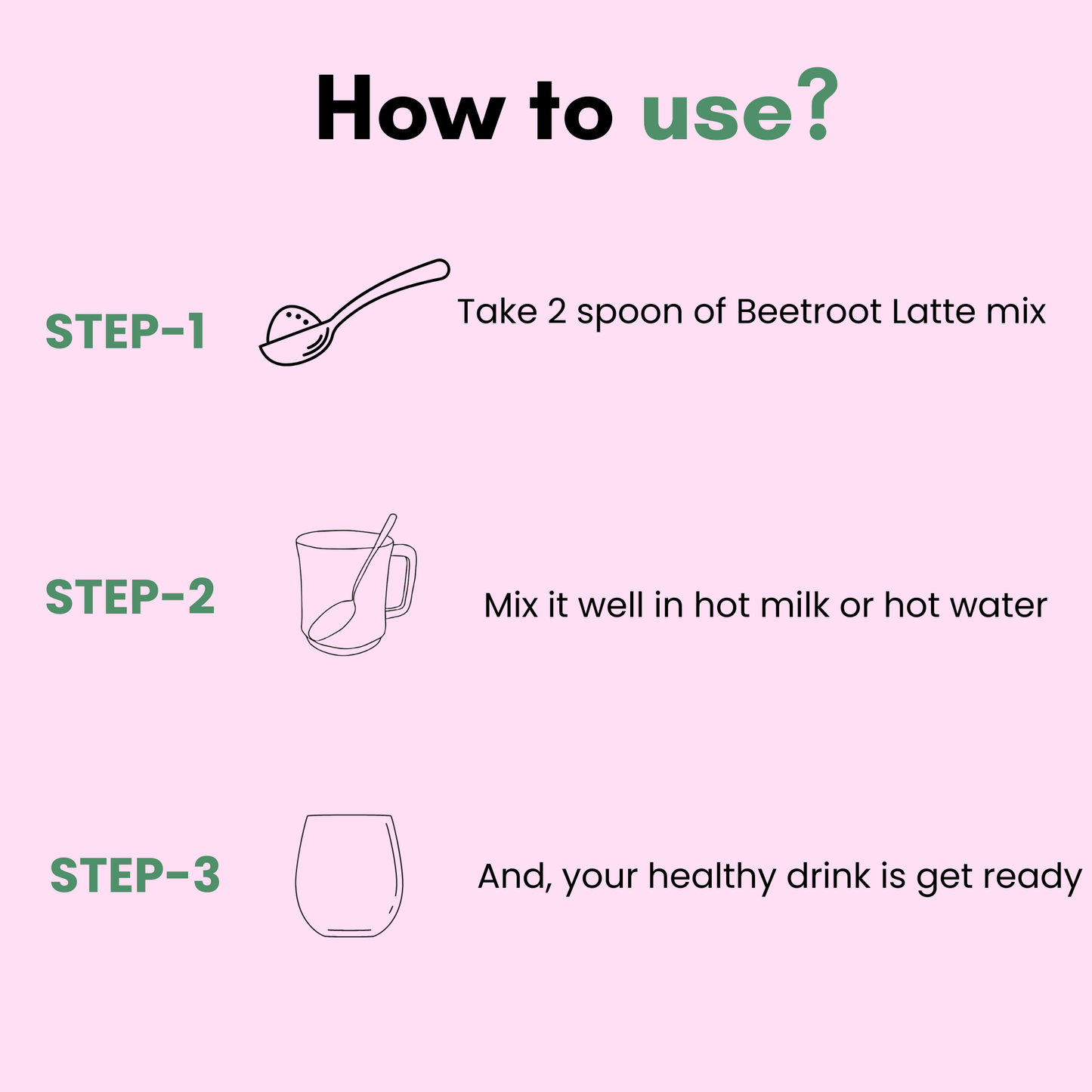 How to use?

STEP-1

Take 2 spoon of Beetroot Latte mix

STEP-2

Mix it well in hot milk or hot water

STEP-3

And, your healthy drink is get ready