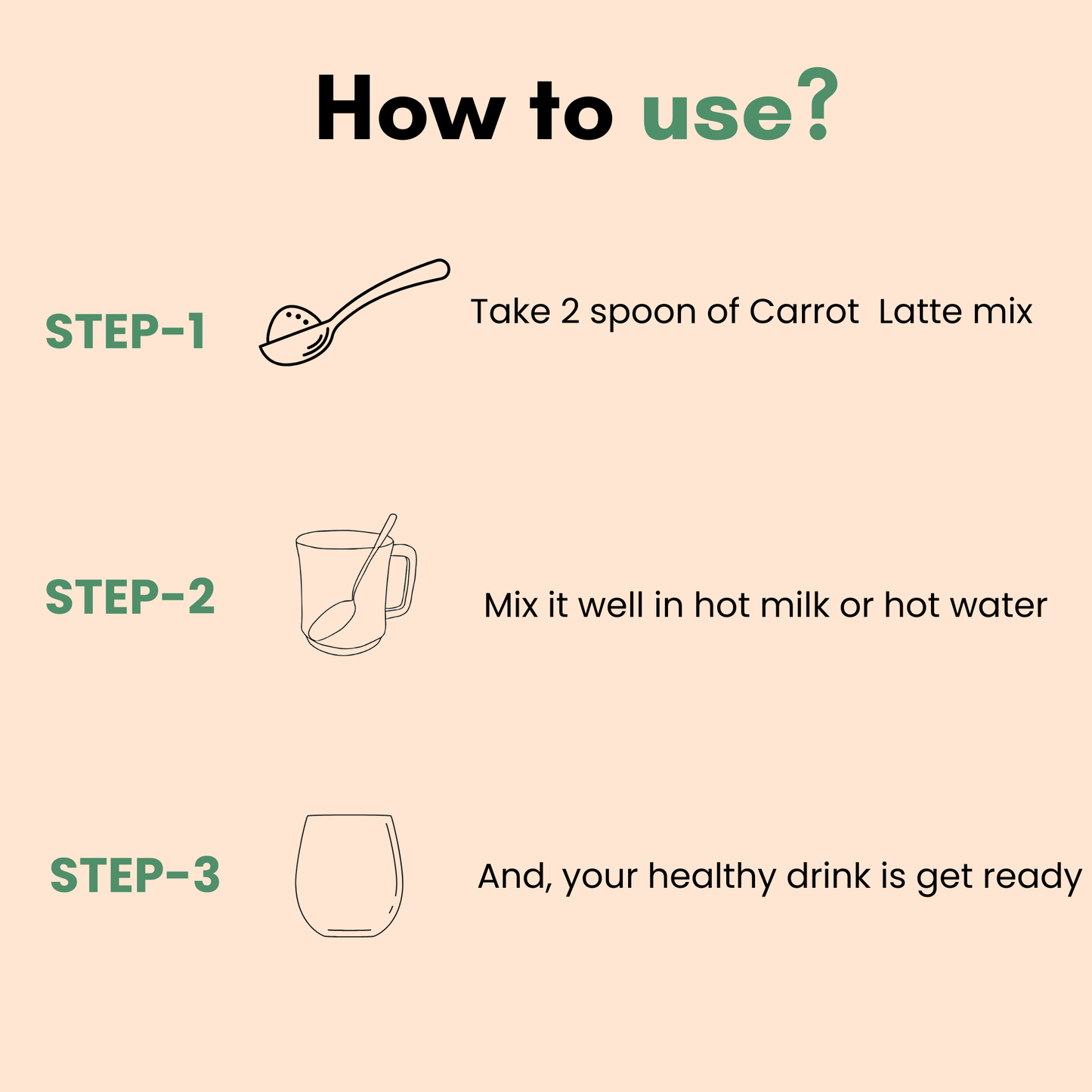 How to use?

STEP-1

Take 2 spoon of Carrot  Latte mix

STEP-2

Mix it well in hot milk or hot water

STEP-3

And, your healthy drink is get ready