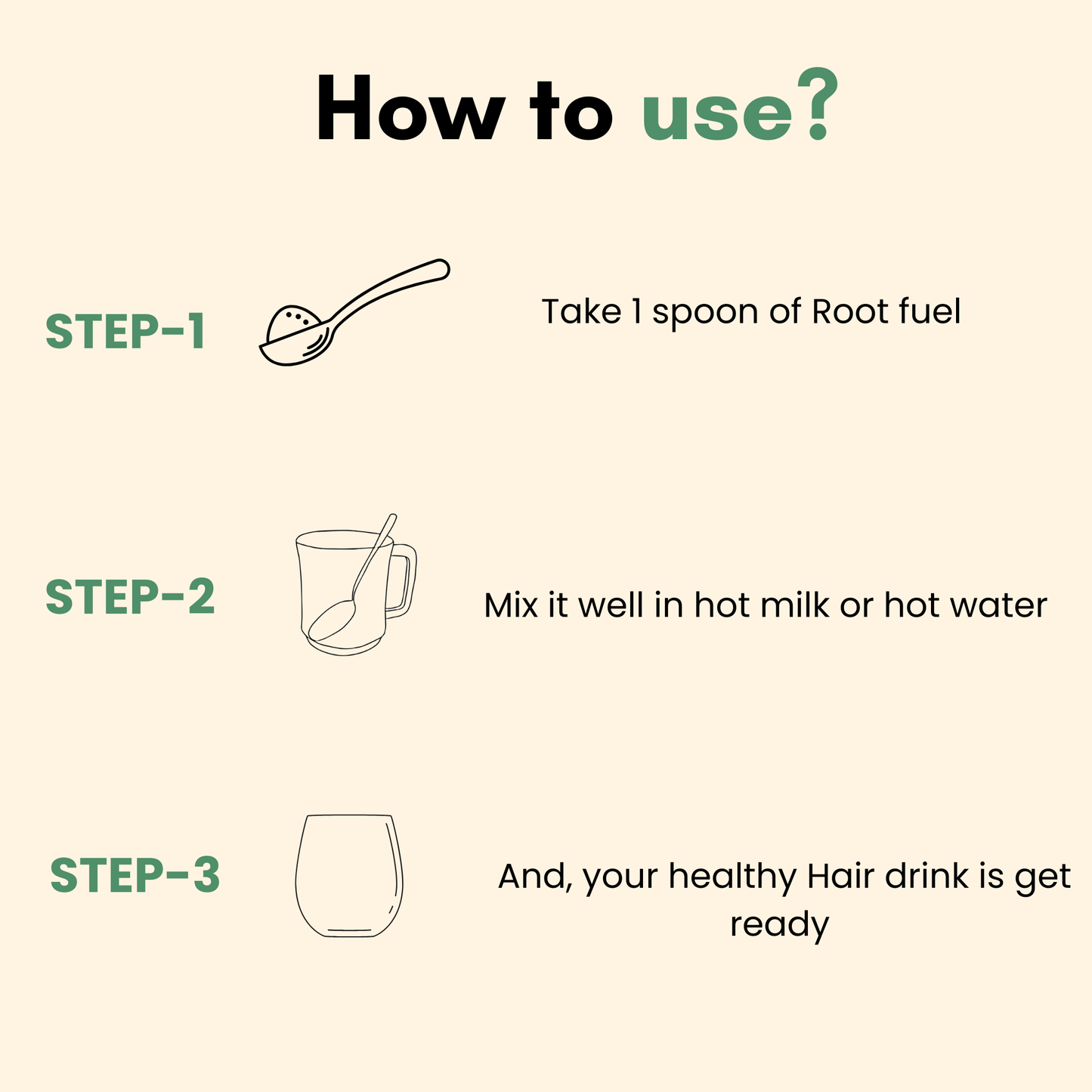 How to use?

STEP-1

Take 1 spoon of Root fuel

STEP-2

Mix it well in hot milk or hot water

STEP-3

And, your healthy Hair drink is get ready